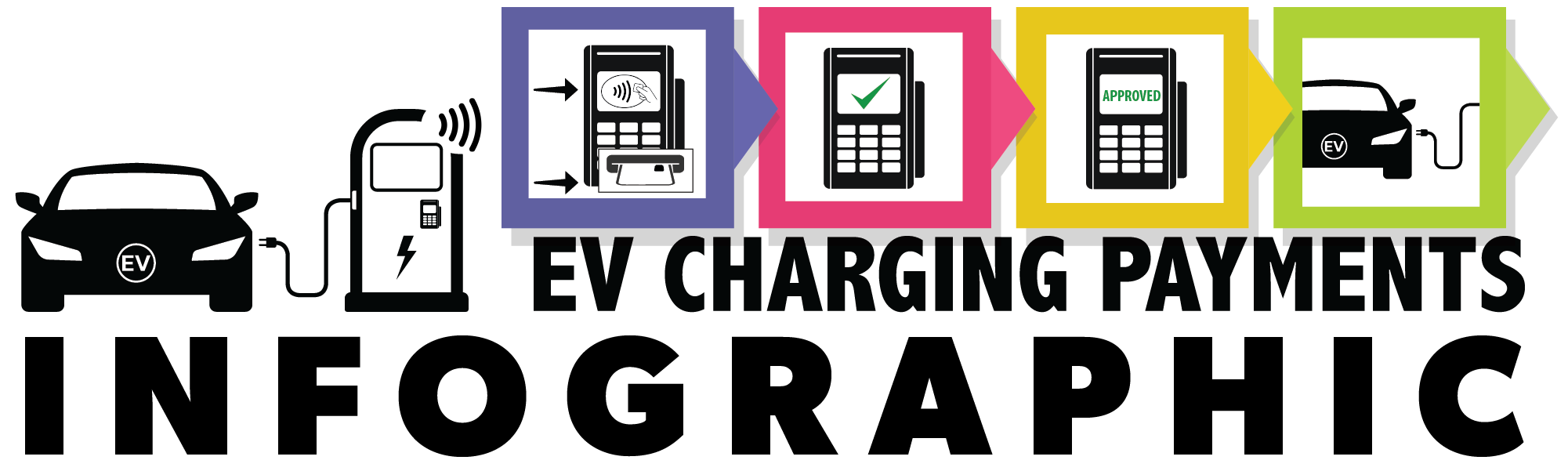 EV

APPROVED

EV

EV CHARGING PAYMENTS

INFOGRAPHIC